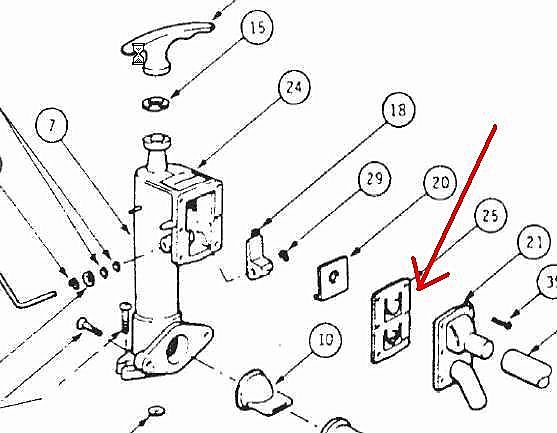 15
24
7
18
29
20
25
21
39
10