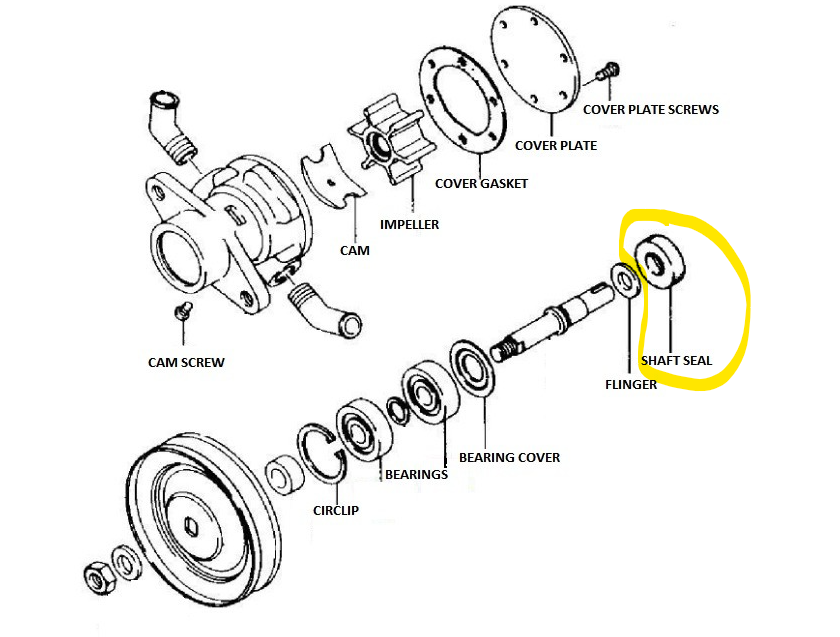 COVER PLATE SCREWS
COVER PLATE
COVER GASKET
IMPELLER
CAM
CAM SCREW
SHAFT SEAL
FLINGER
BEARING COVER
BEARINGS
CIRCLIP