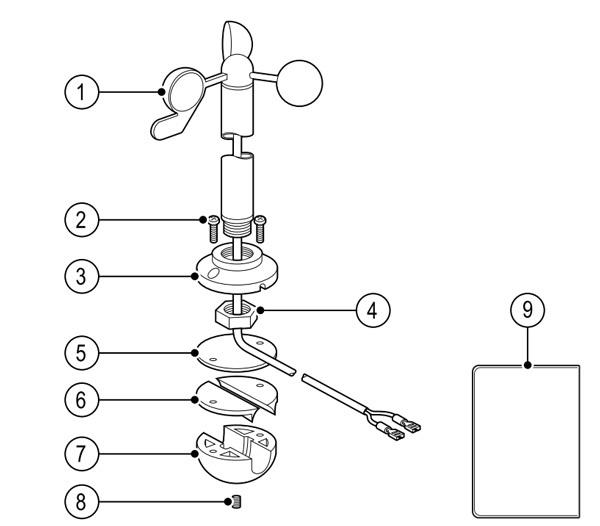 1
2
3
4
5
6
7
8
9