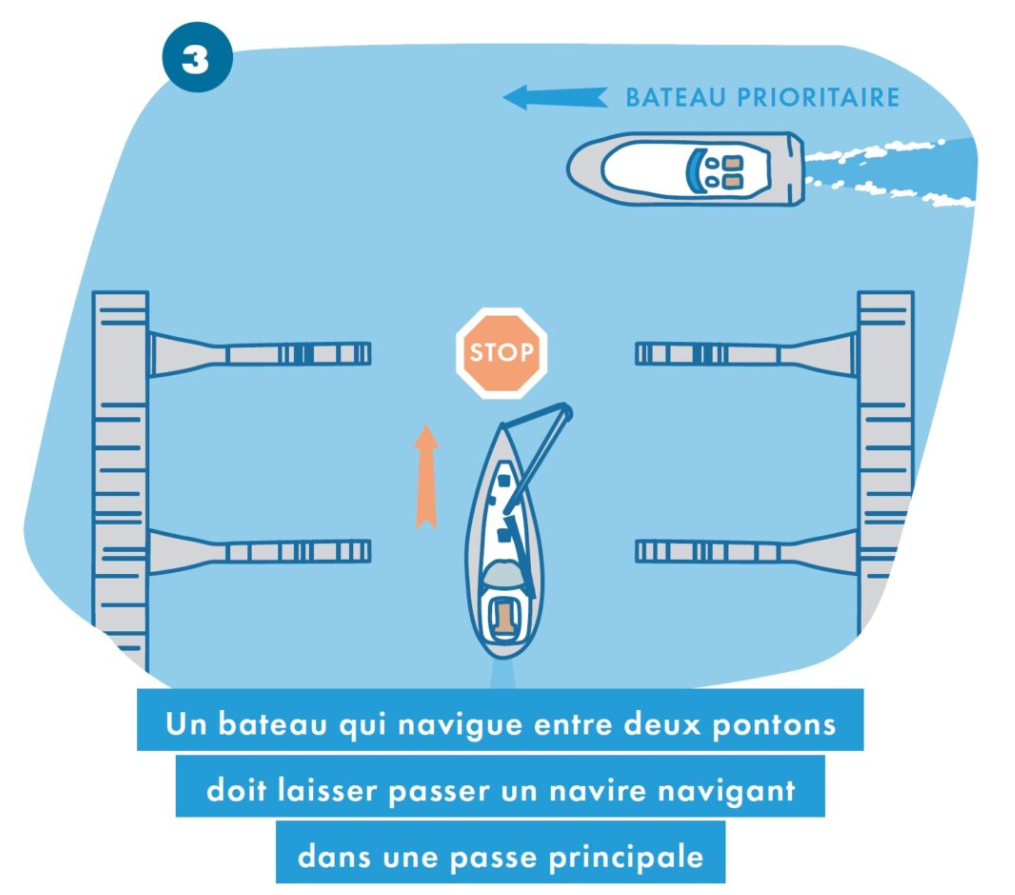 3

BATEAU PRIORITAIRE

STOP

Un bateau qui navigue entre deux pontons doit laisser passer un navire navigant dans une passe principale