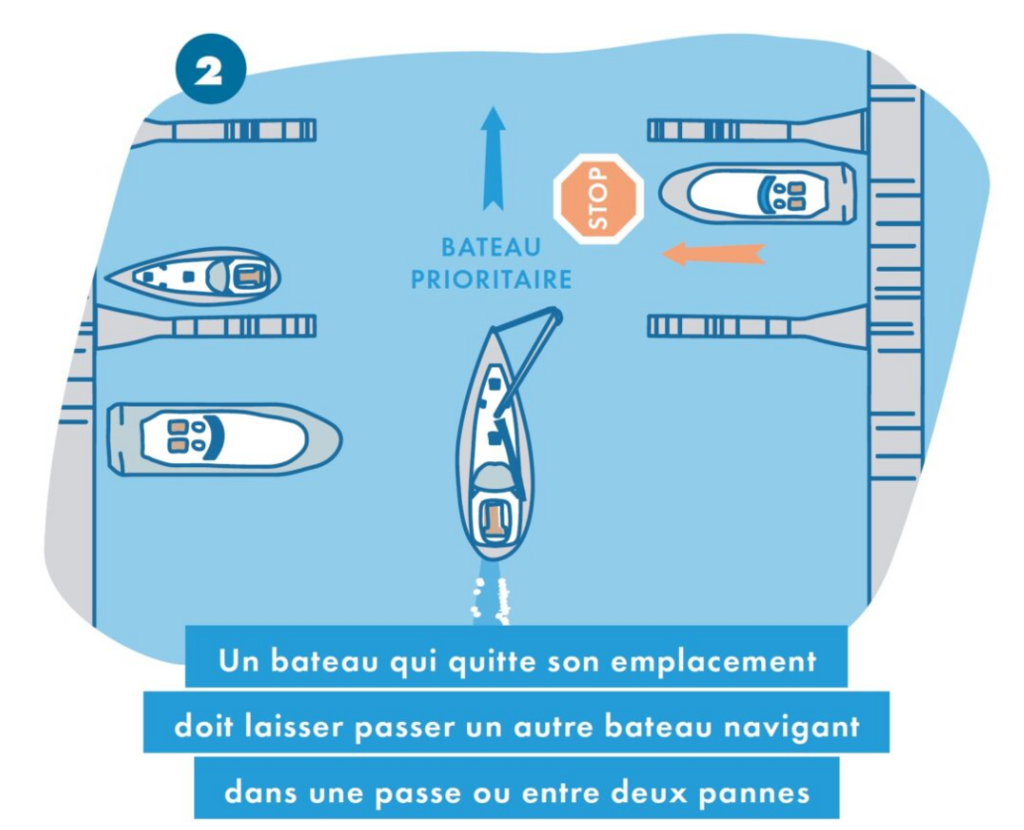 2

STOP

BATEAU PRIORITAIRE

Un bateau qui quitte son emplacement doit laisser passer un autre bateau navigant dans une passe ou entre deux pannes