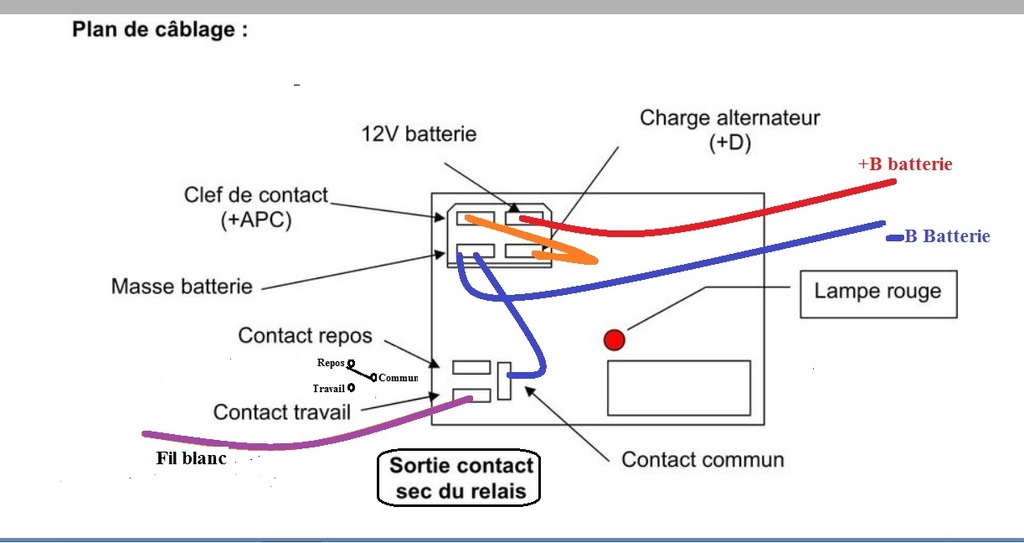 Plan de câblage :

12V batterie

Charge alternateur
(+D)

+B batterie

Clef de contact
(+APC)

-B Batterie

Masse batterie

Lampe rouge

Contact repos

Repos

Commun

Travail

Contact travail

Fil blanc

Sortie contact
sec du relais

Contact commun