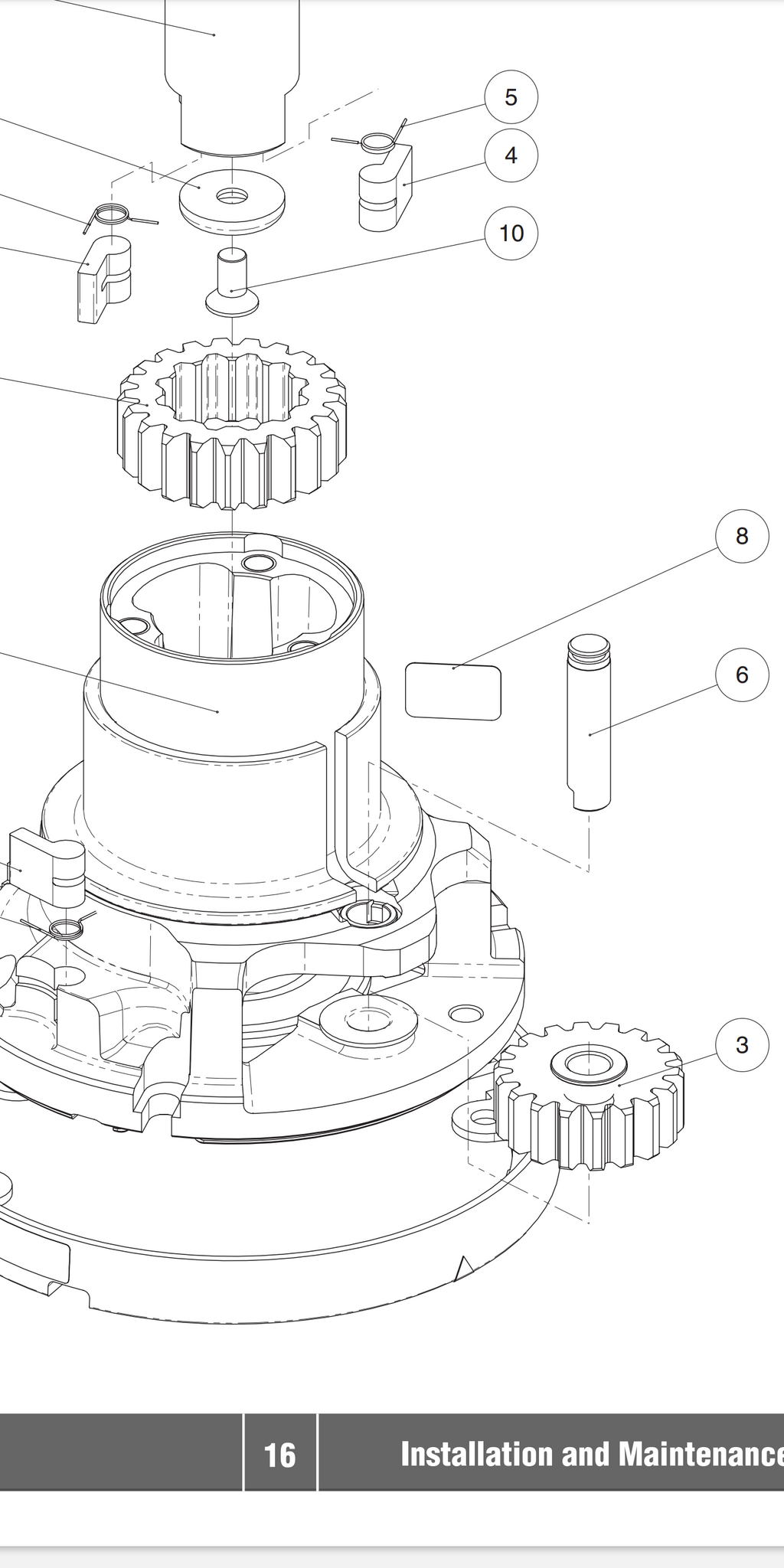 5

4

10

8

6

3

16

Installation and Maintenance