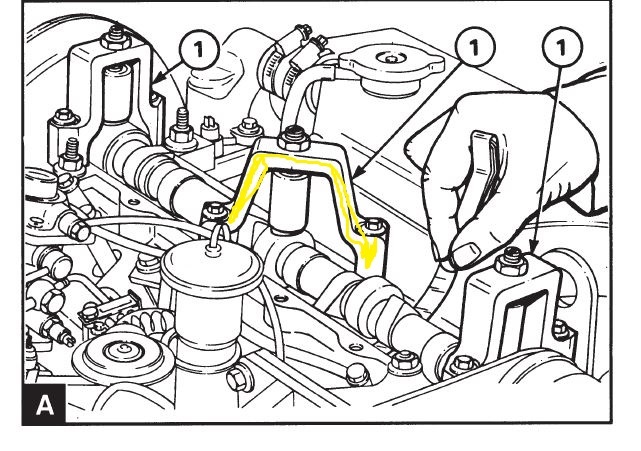 1
1
1
A