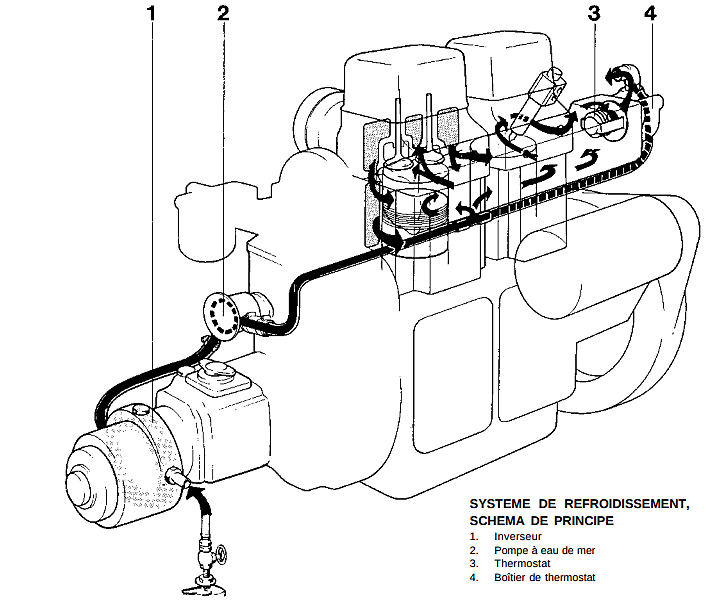 1 2 3 4

SYSTEME DE REFROIDISSEMENT, SCHEMA DE PRINCIPE

1. Inverseur
2. Pompe à eau de mer
3. Thermostat
4. Boîtier de thermostat