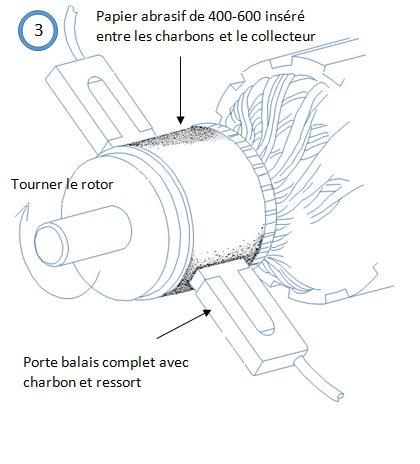 3

Papier abrasif de 400-600 inséré entre les charbons et le collecteur

Tourner le rotor

Porte balais complet avec charbon et ressort