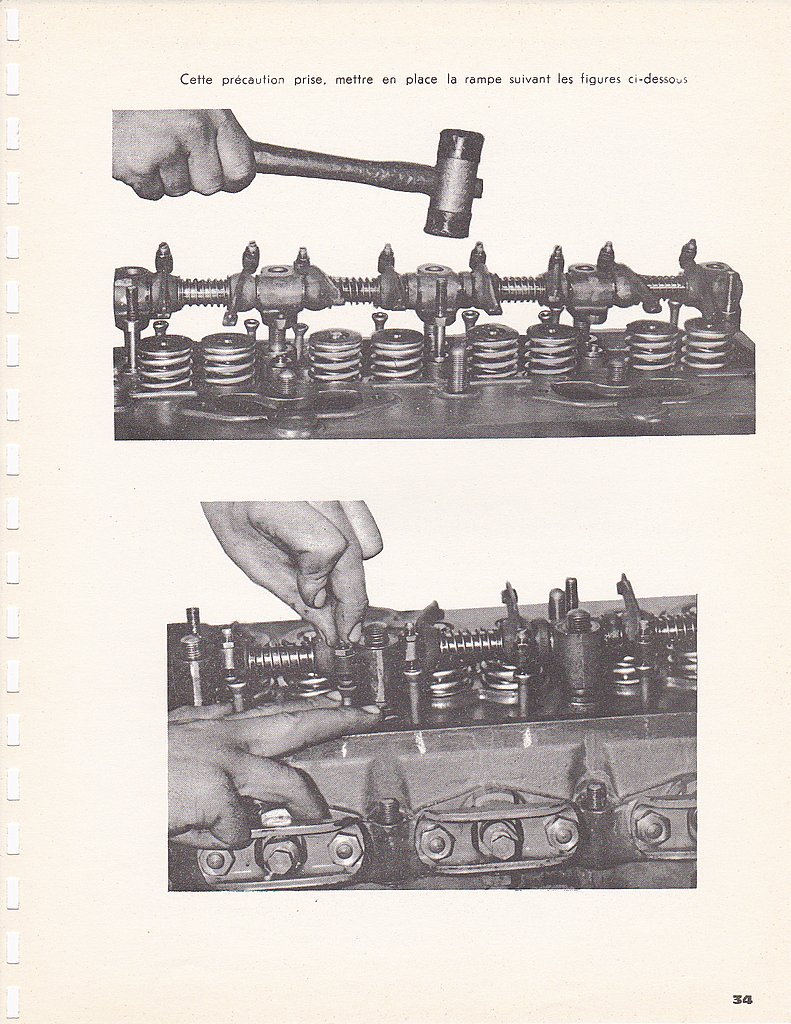 Cette précaution prise, mettre en place la rampe suivant les figures ci-dessous

34