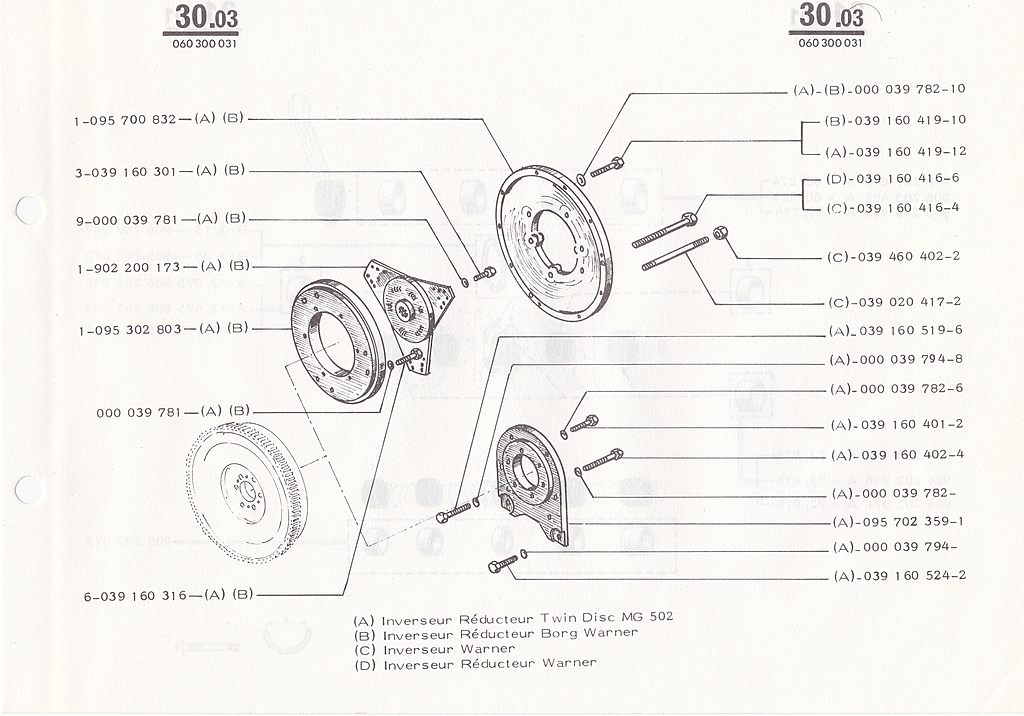 30.03
060 300 031

30.03
060 300 031

1-095 700 832—(A) (B)
3-039 160 301—(A) (B)
9-000 039 781—(A) (B)
1-902 200 173—(A) (B)
1-095 302 803—(A) (B)
000 039 781—(A) (B)
6-039 160 316—(A) (B)

(A)-(B)-000 039 782-10
(B)-039 160 419-10
(A)-039 160 419-12
(D)-039 160 416-6
(C)-039 160 416-4
(C)-039 460 402-2
(C)-039 020 417-2
(A)-039 160 519-6
(A)-000 039 794-8
(A)-000 039 782-6
(A)-039 160 401-2
(A)-039 160 402-4
(A)-000 039 782-
(A)-095 702 359-1
(A)-000 039 794-
(A)-039 160 524-2

(A) Inverseur Réducteur Twin Disc MG 502
(B) Inverseur Réducteur Borg Warner
(C) Inverseur Warner
(D) Inverseur Réducteur Warner