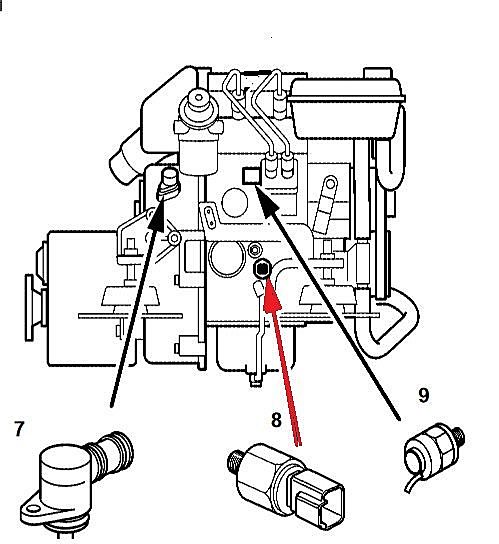 7

8

9