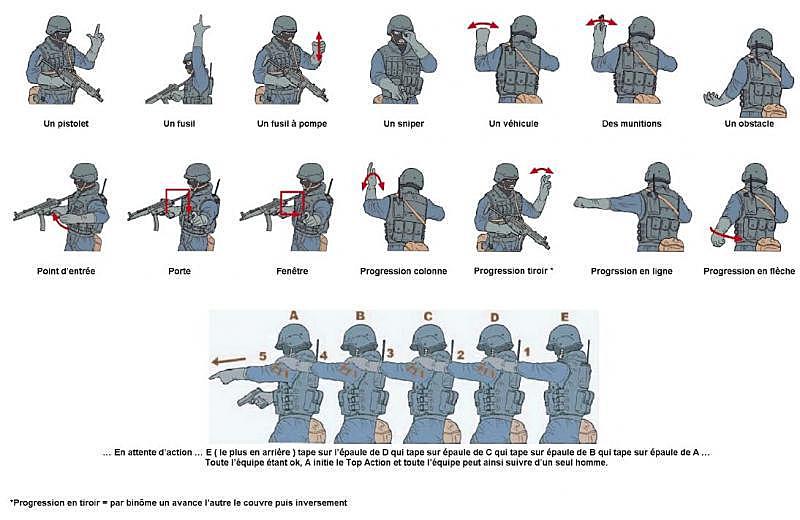 Un pistolet
Un fusil
Un fusil à pompe
Un sniper
Un véhicule
Des munitions
Un obstacle

Point d'entrée
Porte
Fenêtre
Progression colonne
Progression tiroir *
Progrssion en ligne
Progression en flèche

A
B
C
D
E
5
4
3
2
1

… En attente d'action … E ( le plus en arrière ) tape sur l'épaule de D qui tape sur épaule de C qui tape sur épaule de B qui tape sur épaule de A … Toute l'équipe étant ok, A initie le Top Action et toute l'équipe peut ainsi suivre d'un seul homme.

*Progression en tiroir = par binôme un avance l'autre le couvre puis inversement