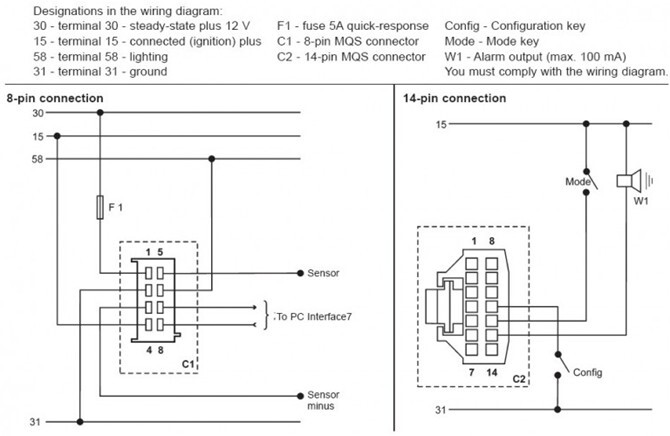 Designations in the wiring diagram:

30 - terminal 30 - steady-state plus 12 V
15 - terminal 15 - connected (ignition) plus
58 - terminal 58 - lighting
31 - terminal 31 - ground

F1 - fuse 5A quick-response
C1 - 8-pin MQS connector
C2 - 14-pin MQS connector

Config - Configuration key
Mode - Mode key
W1 - Alarm output (max. 100 mA)
You must comply with the wiring diagram.

8-pin connection

30
15
58
F 1
1 5
4 8
C1
Sensor
To PC Interface7
Sensor minus
31

14-pin connection

15
Mode
W1
1 8
7 14
C2
Config
31